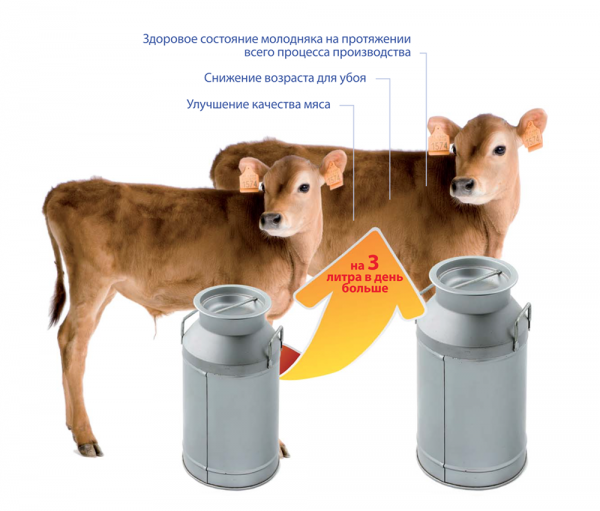 Здоровое состояние молодняка на протяжении всего процесса производства

Снижение возраста для убоя

Улучшение качества мяса

1574

1574

1574

1574

на 3 литра в день больше